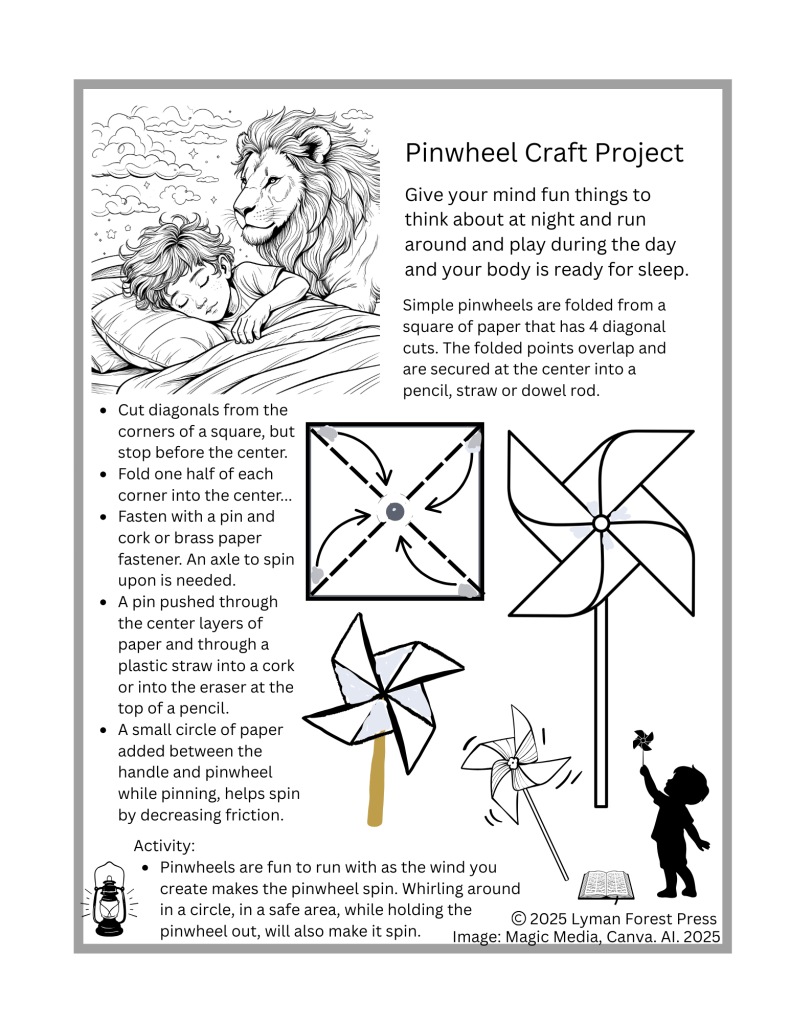 Pinwheel Craft Project

Give your mind fun things to think about at night and run around and play during the day and your body is ready for sleep.

Simple pinwheels are folded from a square of paper that has 4 diagonal cuts. The folded points overlap and are secured at the center into a pencil, straw or dowel rod.

- Cut diagonals from the corners of a square, but stop before the center.
- Fold one half of each corner into the center...
- Fasten with a pin and cork or brass paper fastener. An axle to spin upon is needed.
- A pin pushed through the center layers of paper and through a plastic straw into a cork or into the eraser at the top of a pencil.
- A small circle of paper added between the handle and pinwheel while pinning, helps spin by decreasing friction.

Activity:
- Pinwheels are fun to run with as the wind you create makes the pinwheel spin. Whirling around in a circle, in a safe area, while holding the pinwheel out, will also make it spin.

© 2025 Lyman Forest Press
Image: Magic Media, Canva. AI. 2025